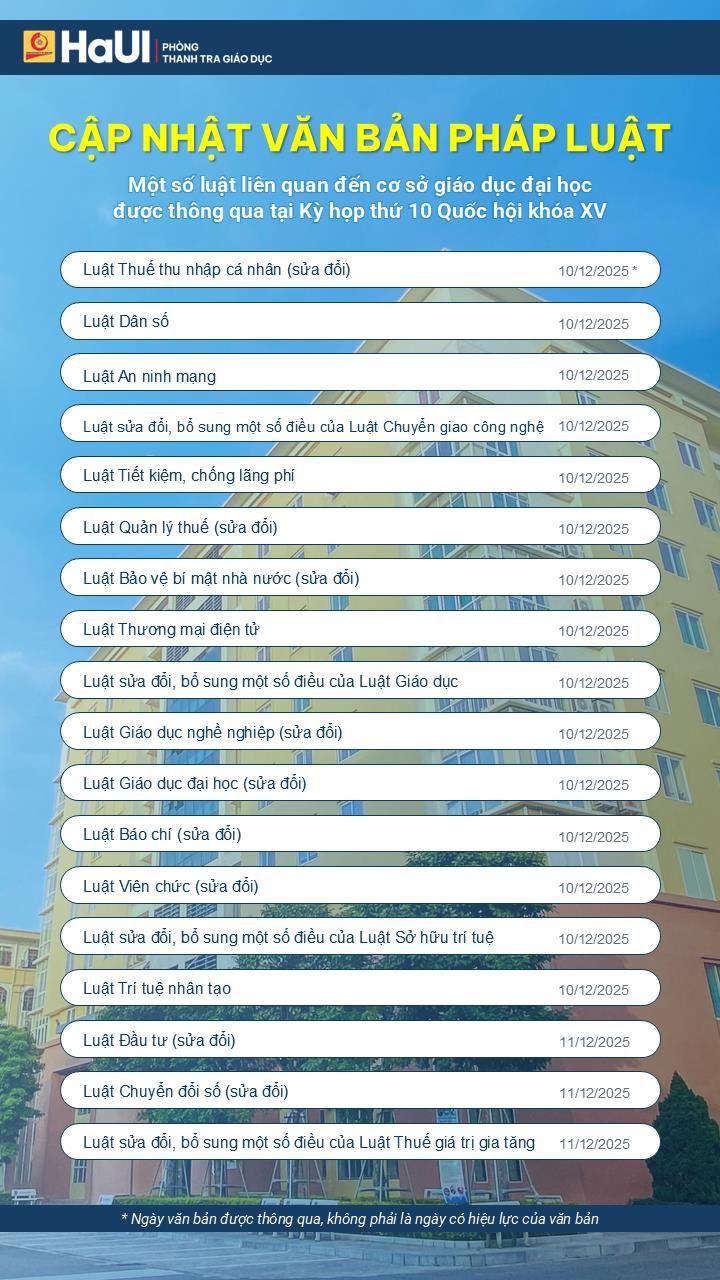 HaUI PHÒNG THANH TRA GIÁO DỤC

CẬP NHẬT VĂN BẢN PHÁP LUẬT

Một số luật liên quan đến cơ sở giáo dục đại học được thông qua tại Kỳ họp thứ 10 Quốc hội khóa XV

Luật Thuế thu nhập cá nhân (sửa đổi) 10/12/2025 *

Luật Dân số 10/12/2025

Luật An ninh mạng 10/12/2025

Luật sửa đổi, bổ sung một số điều của Luật Chuyển giao công nghệ 10/12/2025

Luật Tiết kiệm, chống lãng phí 10/12/2025

Luật Quản lý thuế (sửa đổi) 10/12/2025

Luật Bảo vệ bí mật nhà nước (sửa đổi) 10/12/2025

Luật Thương mại điện tử 10/12/2025

Luật sửa đổi, bổ sung một số điều của Luật Giáo dục 10/12/2025

Luật Giáo dục nghề nghiệp (sửa đổi) 10/12/2025

Luật Giáo dục đại học (sửa đổi) 10/12/2025

Luật Báo chí (sửa đổi) 10/12/2025

Luật Viên chức (sửa đổi) 10/12/2025

Luật sửa đổi, bổ sung một số điều của Luật Sở hữu trí tuệ 10/12/2025

Luật Trí tuệ nhân tạo 10/12/2025

Luật Đầu tư (sửa đổi) 11/12/2025

Luật Chuyển đổi số (sửa đổi) 11/12/2025

Luật sửa đổi, bổ sung một số điều của Luật Thuế giá trị gia tăng 11/12/2025

* Ngày văn bản được thông qua, không phải là ngày có hiệu lực của văn bản